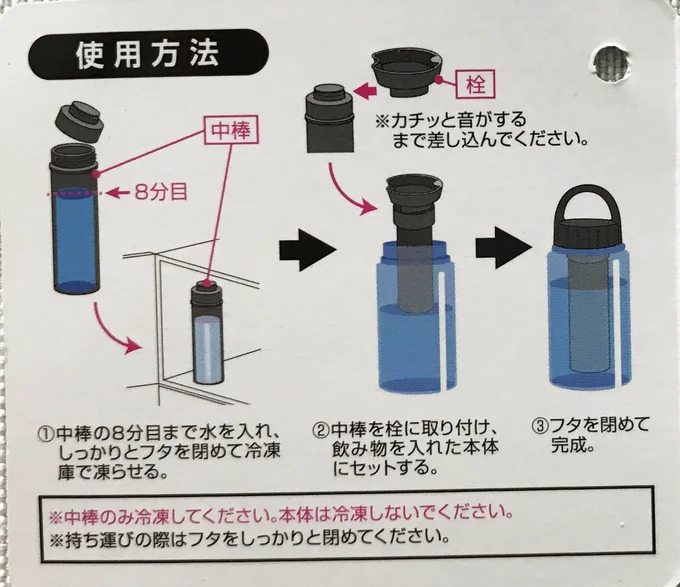 使用方法

中棒

8分目

栓

※カチッと音がするまで差し込んでください。

①中棒の8分目まで水を入れ、しっかりとフタを閉めて冷凍庫で凍らせる。

②中棒を栓に取り付け、飲み物を入れた本体にセットする。

③フタを閉めて完成。

※中棒のみ冷凍してください。本体は冷凍しないでください。
※持ち運びの際はフタをしっかりと閉めてください。