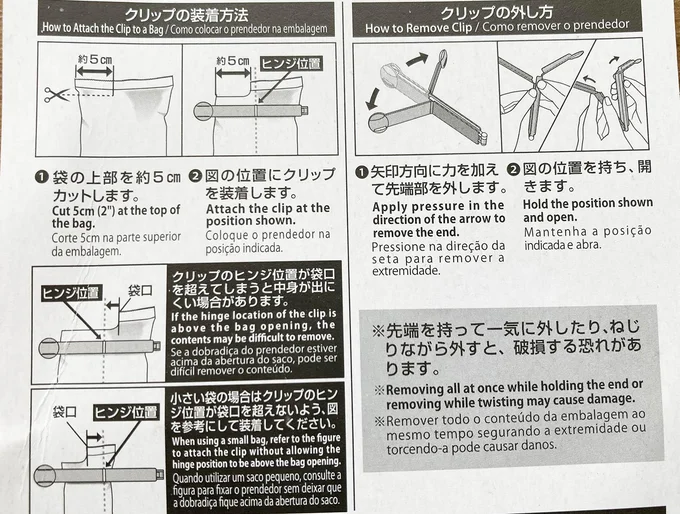 クリップの装着方法
How to Attach the Clip to a Bag / Como colocar o prendedor na embalagem

約5cm

約5cm

ヒンジ位置

❶ 袋の上部を約5cmカットします。
Cut 5cm (2") at the top of the bag.
Corte 5cm na parte superior da embalagem.

❷ 図の位置にクリップを装着します。
Attach the clip at the position shown.
Coloque o prendedor na posição indicada.

ヒンジ位置

袋口

クリップのヒンジ位置が袋口を超えてしまうと中身が出にくい場合があります。
If the hinge location of the clip is above the bag opening, the contents may be difficult to remove.
Se a dobradiça do prendedor estiver acima da abertura do saco, pode ser difícil remover o conteúdo.

袋口

ヒンジ位置

小さい袋の場合はクリップのヒンジ位置が袋口を超えないよう、図を参考にして装着してください。
When using a small bag, refer to the figure to attach the clip without allowing the hinge position to be above the bag opening.
Quando utilizar um saco pequeno, consulte a figura para fixar o prendedor sem deixar que a dobradiça fique acima da abertura do saco.

クリップの外し方
How to Remove Clip / Como remover o prendedor

❶ 矢印方向に力を加えて先端部を外します。
Apply pressure in the direction of the arrow to remove the end.
Pressione na direção da seta para remover a extremidade.

❷ 図の位置を持ち、開きます。
Hold the position shown and open.
Mantenha a posição indicada e abra.

※先端を持って一気に外したり、ねじりながら外すと、破損する恐れがあります。
※Removing all at once while holding the end or removing while twisting may cause damage.
※Remover todo o conteúdo da embalagem ao mesmo tempo segurando a extremidade ou torcendo-a pode causar danos.