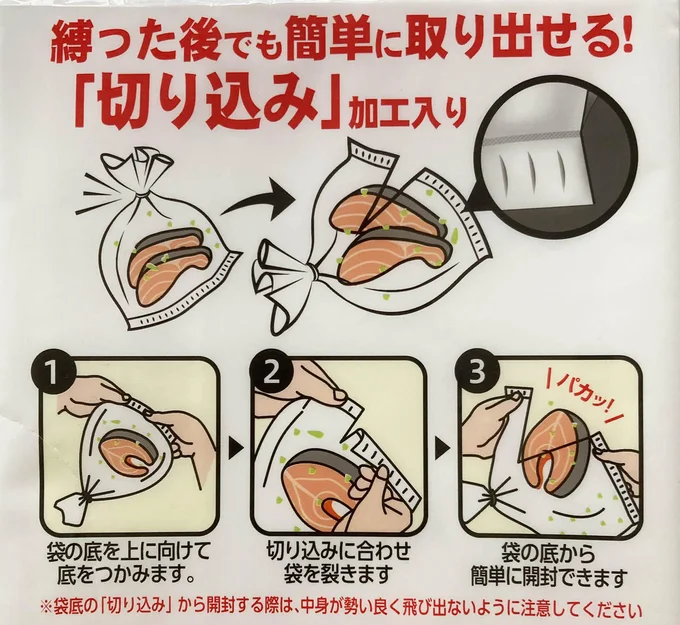 縛った後でも簡単に取り出せる!
「切り込み」加工入り

1
袋の底を上に向けて底をつかみます。

2
切り込みに合わせ袋を裂きます

3
パカッ!
袋の底から簡単に開封できます

※袋底の「切り込み」から開封する際は、中身が勢い良く飛び出ないように注意してください