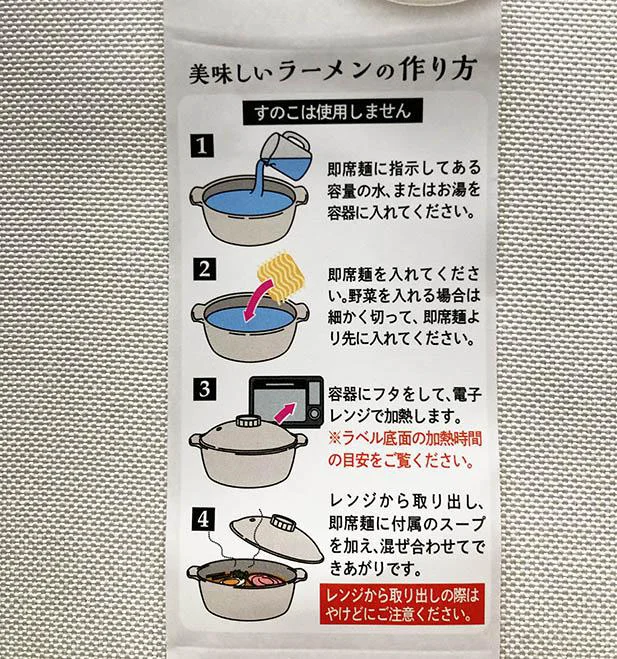 美味しいラーメンの作り方

すのこは使用しません

1
即席麺に指示してある容量の水、またはお湯を容器に入れてください。

2
即席麺を入れてください。野菜を入れる場合は細かく切って、即席麺より先に入れてください。

3
容器にフタをして、電子レンジで加熱します。
※ラベル底面の加熱時間の目安をご覧ください。

4
レンジから取り出し、即席麺に付属のスープを加え、混ぜ合わせてできあがりです。

レンジから取り出しの際はやけどにご注意ください。