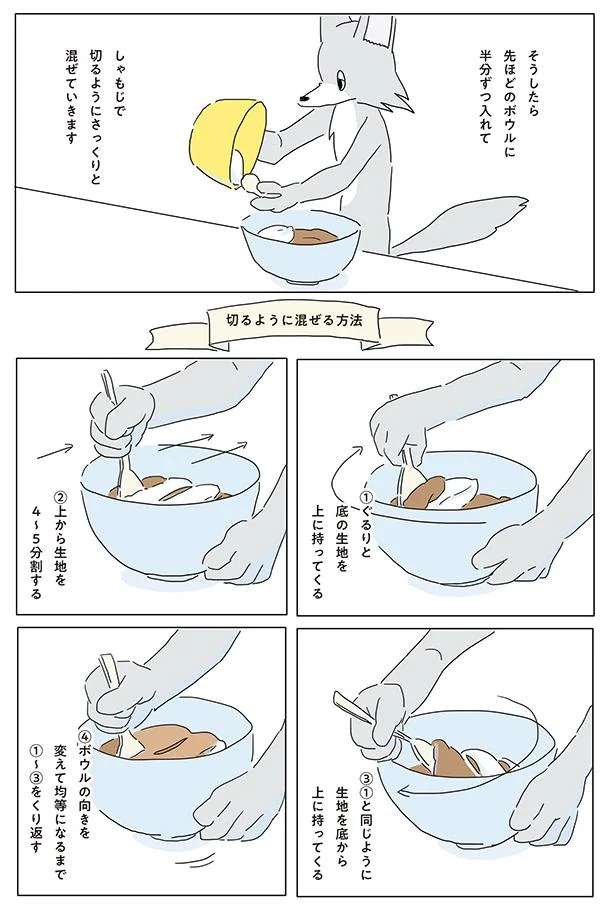 そうしたら
先ほどのボウルに
半分ずつ入れて

しゃもじで
切るようにさっくりと
混ぜていきます

切るように混ぜる方法

①ぐるりと
底の生地を
上に持ってくる

②上から生地を
4～5分割する

③①と同じように
生地を底から
上に持ってくる

④ボウルの向きを
変えて均等になるまで
①～③をくり返す