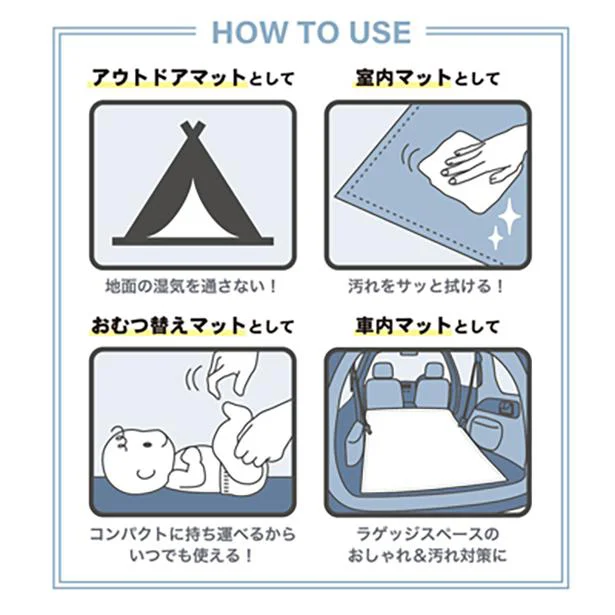 HOW TO USE

アウトドアマットとして

地面の湿気を通さない！

室内マットとして

汚れをサッと拭ける！

おむつ替えマットとして

コンパクトに持ち運べるから いつでも使える！

車内マットとして

ラゲッジスペースの おしゃれ＆汚れ対策に