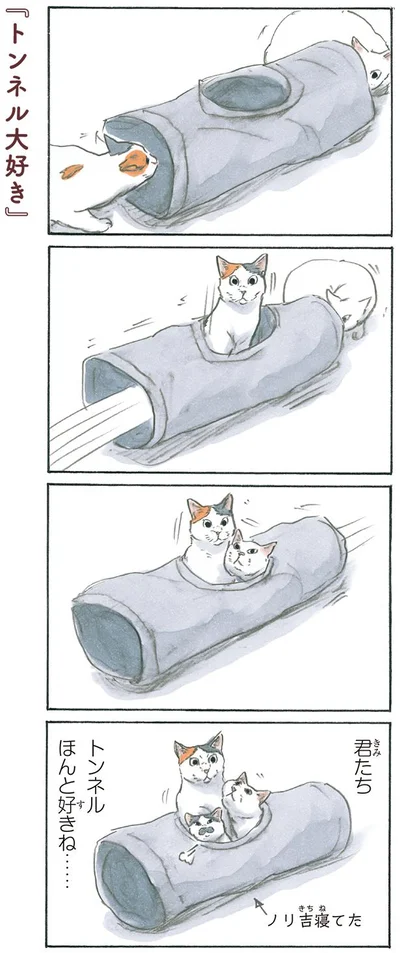 『トンネル大好き』

君たち

トンネル ほんと好きね……

ノリ吉寝てた