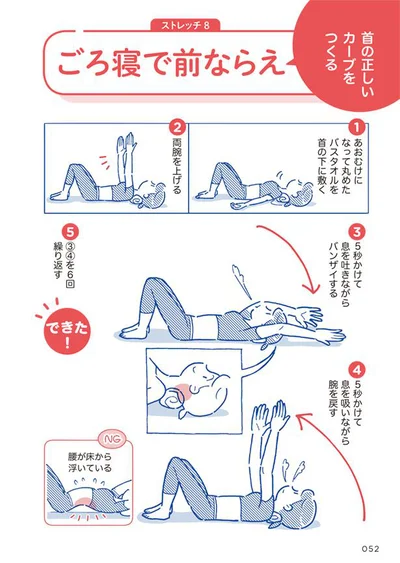 ストレッチ 8

ごろ寝で前ならえ

首の正しいカーブをつくる

1 あおむけになって丸めたバスタオルを首の下に敷く

2 両腕を上げる

3 5秒かけて息を吐きながらバンザイする

4 5秒かけて息を吸いながら腕を戻す

5 ③④を6回繰り返す

できた！

NG
腰が床から浮いている

052