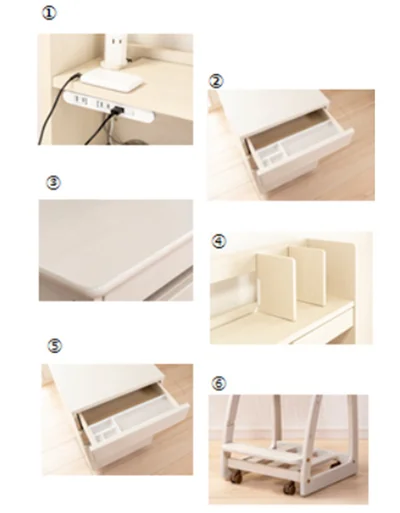 ①

②

③

④

⑤

⑥