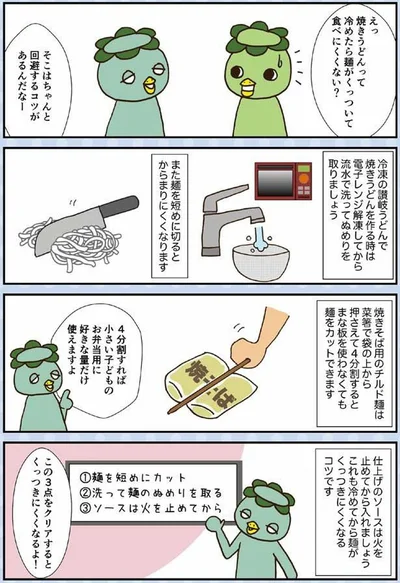 えっ
焼きうどんって
冷めたら麺がくっついて
食べにくくない?

そこはちゃんと
回避するコツが
あるんだなー

冷凍の讃岐うどんで
焼きうどんを作る時は
電子レンジ解凍してから
流水で洗ってぬめりを
取りましょう

また麺を短めに切ると
からまりにくくなります

焼きそば用のチルド麺は
菜箸で袋の上から
押さえて4分割すると
まな板を使わなくても
麺をカットできます

焼そば

4分割すれば
小さい子どもの
お弁当用に
好きな量だけ
使えますよ

仕上げのソースは火を
止めてから入れましょう
これも冷めてから麺が
くっつきにくくなる
コツです

①麺を短めにカット
②洗って麺のぬめりを取る
③ソースは火を止めてから

この3点をクリアすると
くっつきにくくなるよ!