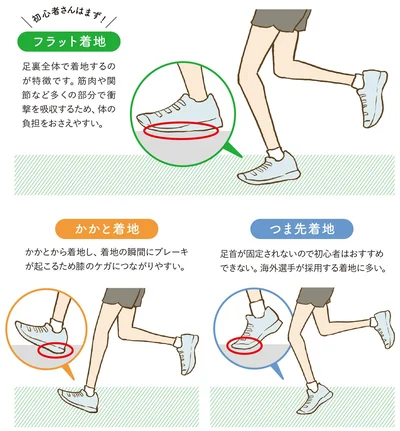 初心者さんはまず！

フラット着地

足裏全体で着地するのが特徴です。筋肉や関節など多くの部分で衝撃を吸収するため、体の負担をおさえやすい。

かかと着地

かかとから着地し、着地の瞬間にブレーキが起こるため膝のケガにつながりやすい。

つま先着地

足首が固定されないので初心者はおすすめできない。海外選手が採用する着地に多い。