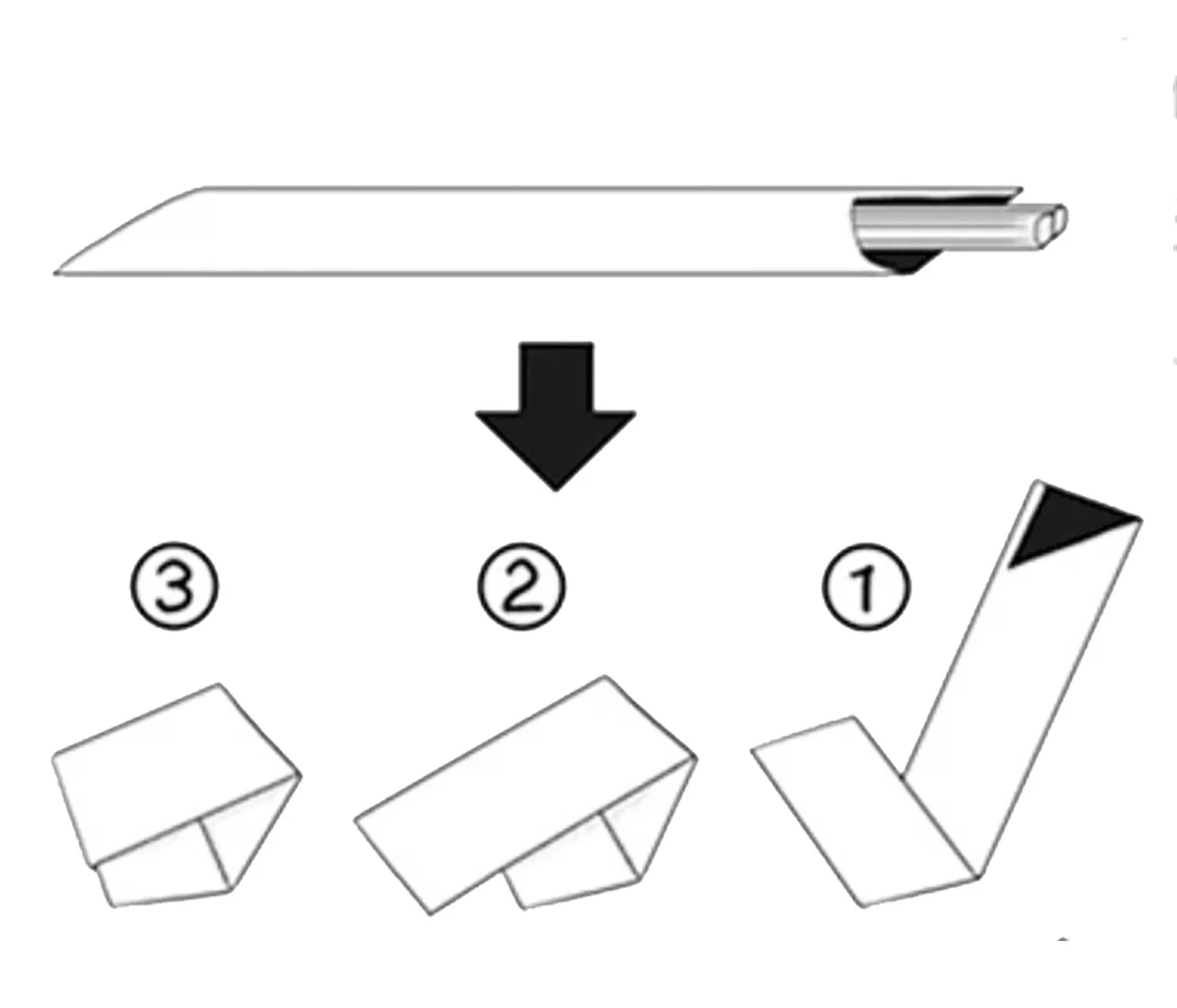 ③ ② ①