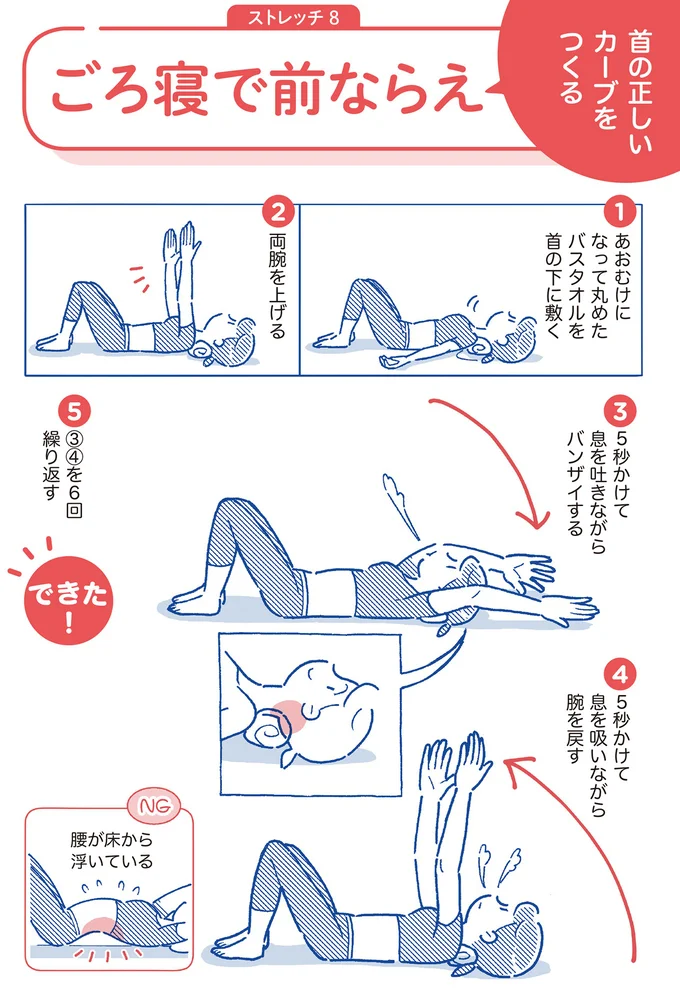 ストレッチ 8

ごろ寝で前ならえ

首の正しいカーブをつくる

1
あおむけになって丸めたバスタオルを首の下に敷く

2
両腕を上げる

3
5秒かけて息を吐きながらバンザイする

4
5秒かけて息を吸いながら腕を戻す

5
③④を6回繰り返す

できた!

NG
腰が床から浮いている