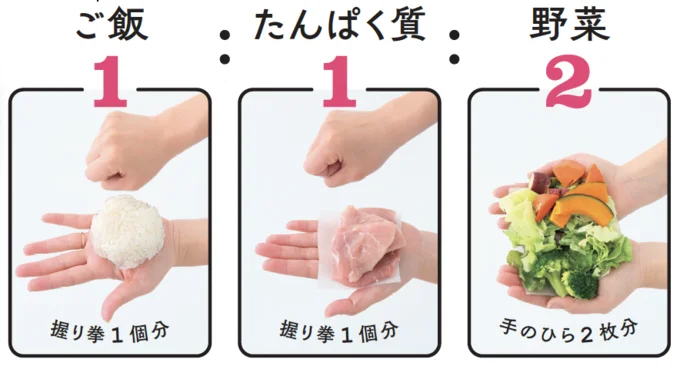 ご飯 : たんぱく質 : 野菜

1

握り拳１個分

1

握り拳１個分

2

手のひら２枚分