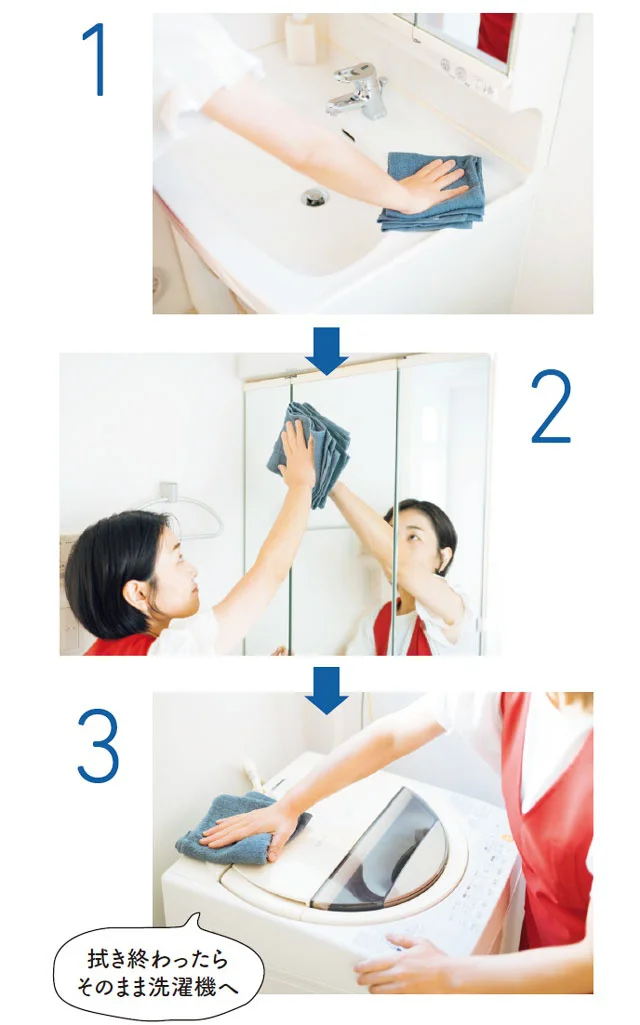 1

2

3

拭き終わったら
そのまま洗濯機へ