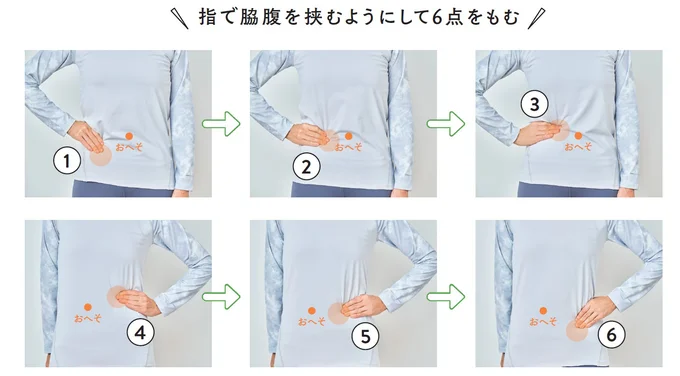 指で脇腹を挟むようにして6点をもむ

①
おへそ

②
おへそ

③
おへそ

おへそ
④

おへそ
⑤

おへそ
⑥