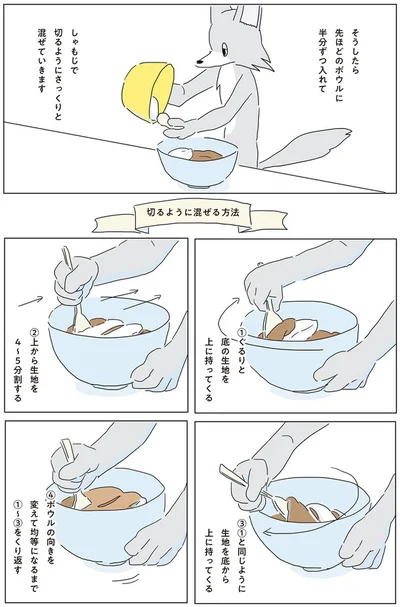 そうしたら
先ほどのボウルに
半分ずつ入れて

しゃもじで
切るようにさっくりと
混ぜていきます

切るように混ぜる方法

①ぐるりと
底の生地を
上に持ってくる

②上から生地を
4～5分割する

③①と同じように
生地を底から
上に持ってくる

④ボウルの向きを
変えて均等になるまで
①～③をくり返す