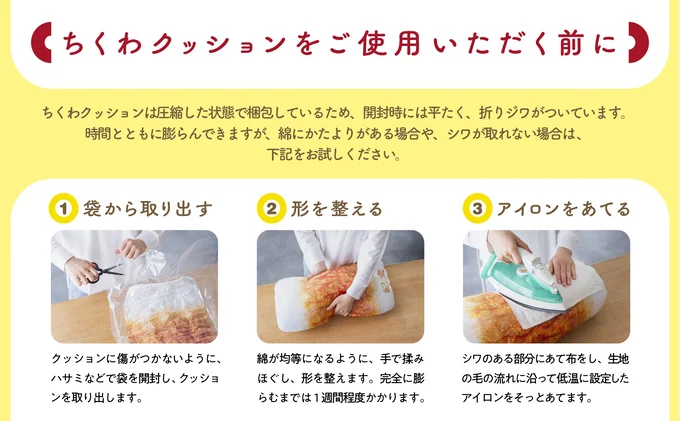 ちくわクッションをご使用いただく前に

ちくわクッションは圧縮した状態で梱包しているため、開封時には平たく、折りジワがついています。時間とともに膨らんできますが、綿にかたよりがある場合や、シワが取れない場合は、下記をお試しください。

1 袋から取り出す

クッションに傷がつかないように、ハサミなどで袋を開封し、クッションを取り出します。

2 形を整える

綿が均等になるように、手で揉みほぐし、形を整えます。完全に膨らむまでは1週間程度かかります。

3 アイロンをあてる

シワのある部分にあて布をし、生地の毛の流れに沿って低温に設定したアイロンをそっとあてます。