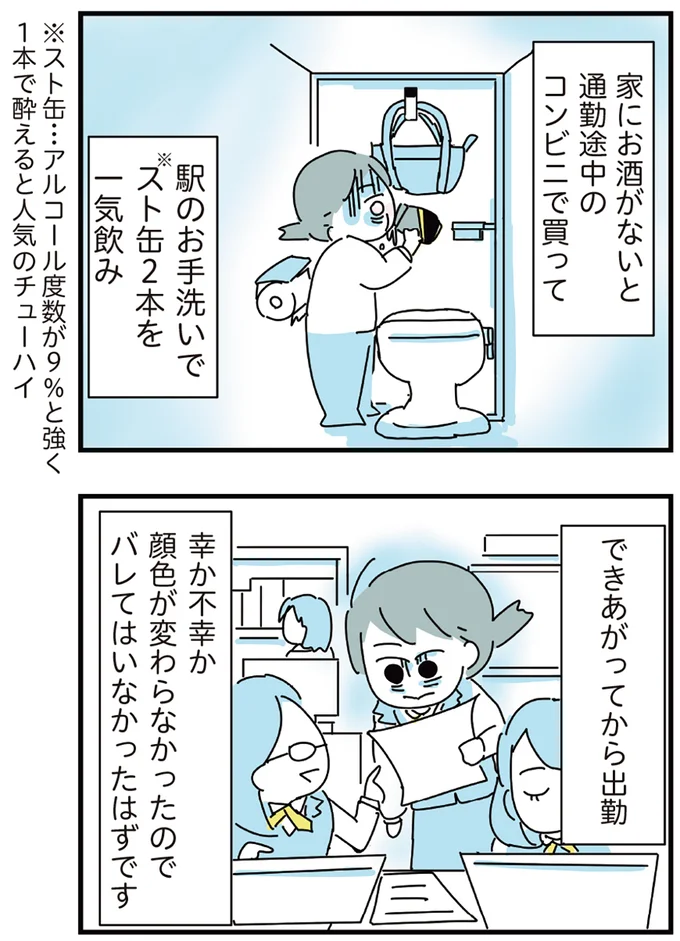 家にお酒がないと通勤途中のコンビニで買って

駅のお手洗いで※スト缶2本を一気飲み

※スト缶…アルコール度数が9%と強く1本で酔えると人気のチューハイ

できあがってから出勤

幸か不幸か顔色が変わらなかったのでバレてはいなかったはずです