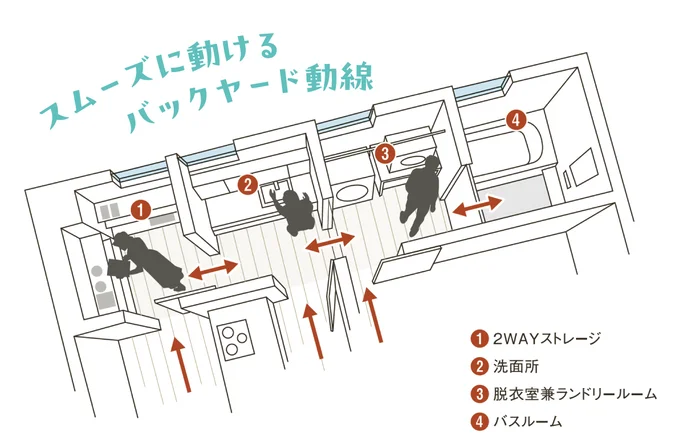 スムーズに動ける
バックヤード動線

1
2
3
4

1 2WAYストレージ
2 洗面所
3 脱衣室兼ランドリールーム
4 バスルーム