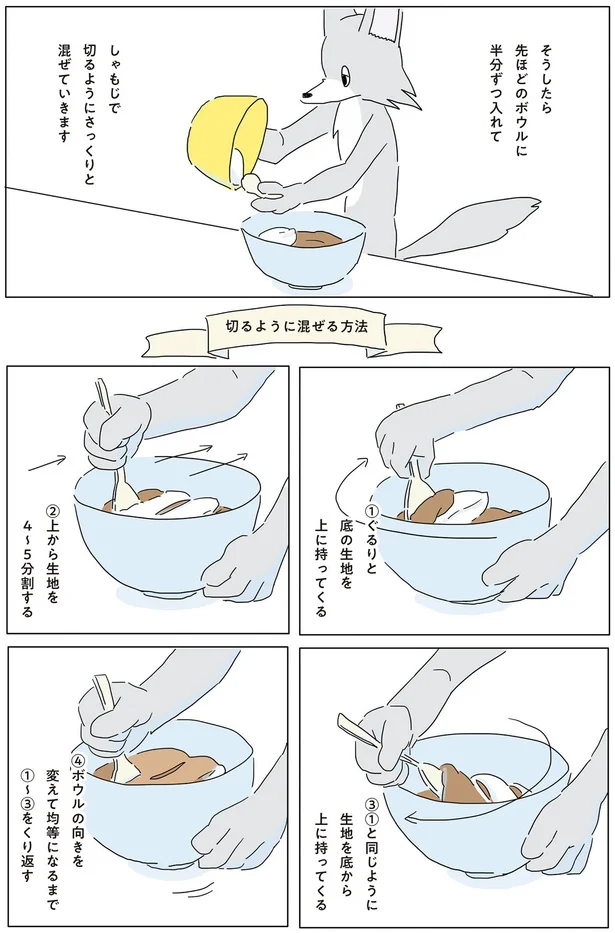 そうしたら
先ほどのボウルに
半分ずつ入れて

しゃもじで
切るようにさっくりと
混ぜていきます

切るように混ぜる方法

①ぐるりと
底の生地を
上に持ってくる

②上から生地を
4～5分割する

③①と同じように
生地を底から
上に持ってくる

④ボウルの向きを
変えて均等になるまで
①～③をくり返す