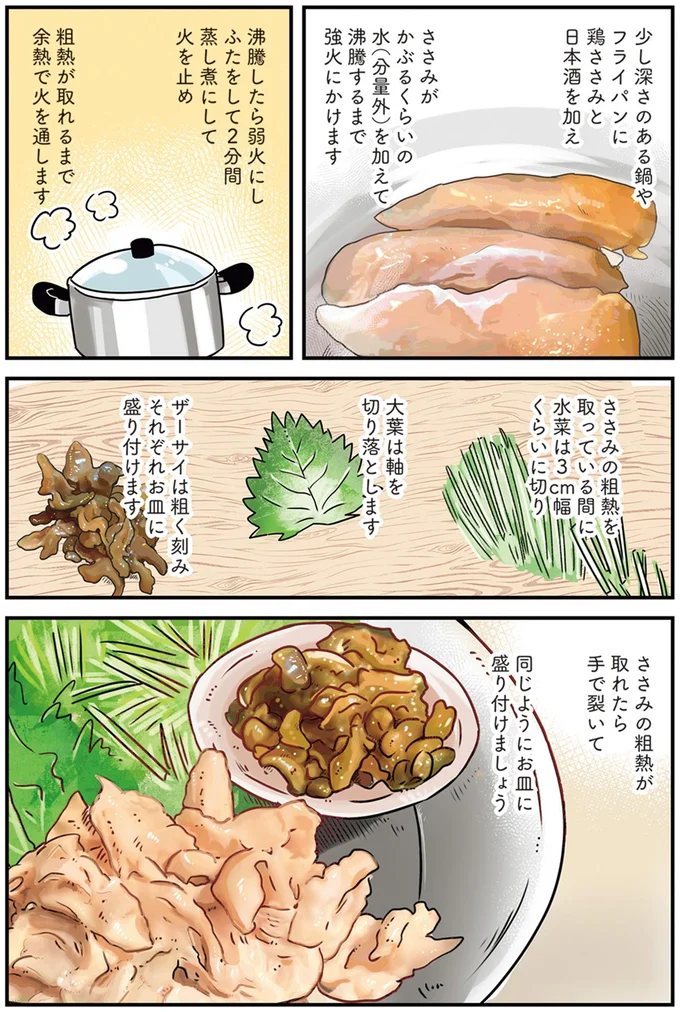 少し深さのある鍋やフライパンに鶏ささみと日本酒を加え

ささみがかぶるくらいの水(分量外)を加えて沸騰するまで強火にかけます

沸騰したら弱火にしふたをして2分間蒸し煮にして火を止め

粗熱が取れるまで余熱で火を通します

ささみの粗熱を取っている間に水菜は3cm幅くらいに切り

大葉は軸を切り落とします

ザーサイは粗く刻みそれぞれお皿に盛り付けます

ささみの粗熱が取れたら手で裂いて

同じようにお皿に盛り付けましょう