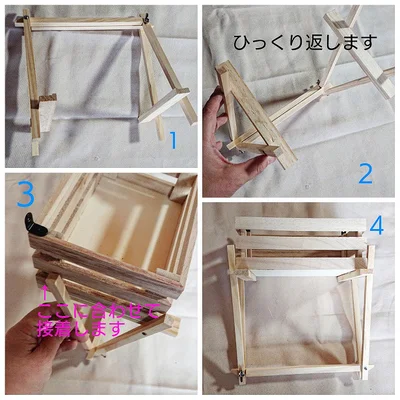 1

ひっくり返します

2

3

↑
ここに合わせて
接着します

4