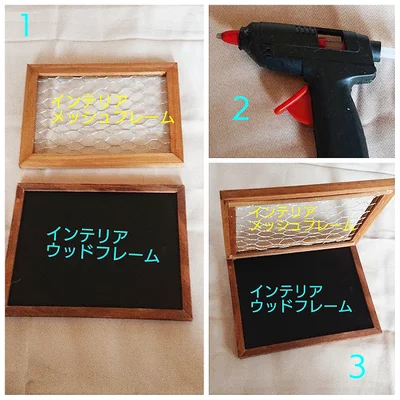 1

インテリア
メッシュフレーム

インテリア
ウッドフレーム

2

インテリア
メッシュフレーム

インテリア
ウッドフレーム

3