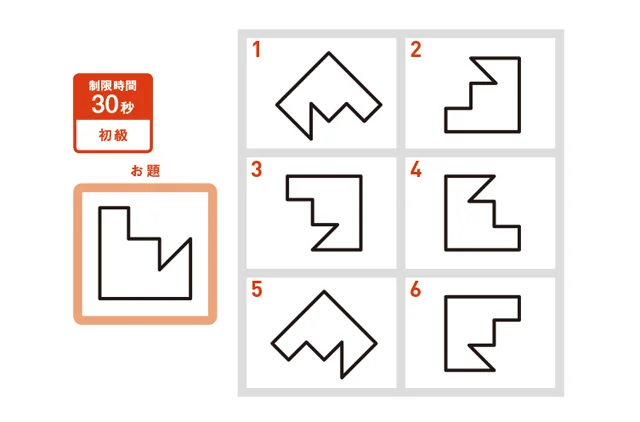 制限時間
30秒
初級

お題

1

2

3

4

5

6