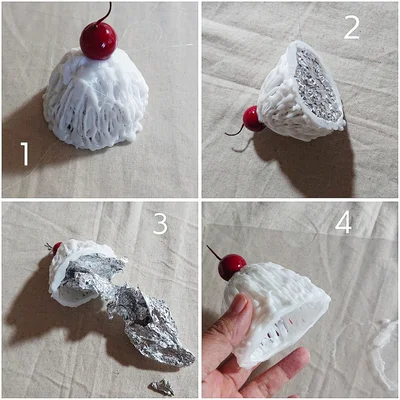 1

2

3

4