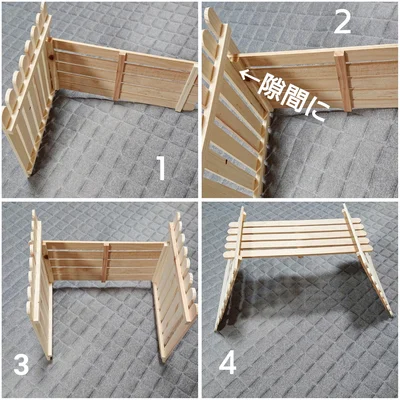 1

2

←隙間に

3

4