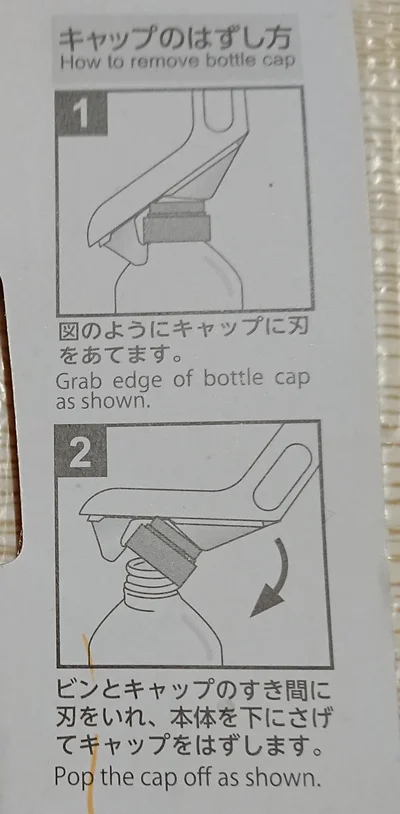 キャップのはずし方
How to remove bottle cap

1

図のようにキャップに刃をあてます。
Grab edge of bottle cap as shown.

2

ビンとキャップのすき間に刃をいれ、本体を下にさげてキャップをはずします。
Pop the cap off as shown.