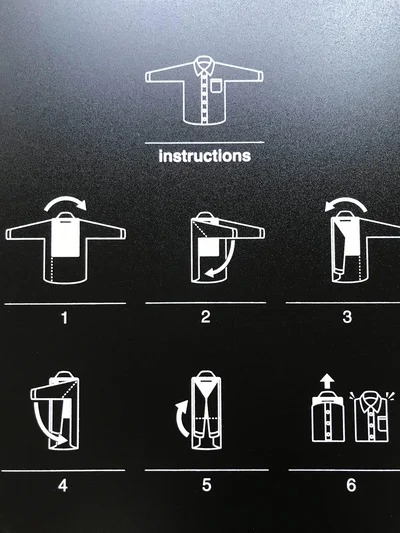 instructions

1

2

3

4

5

6