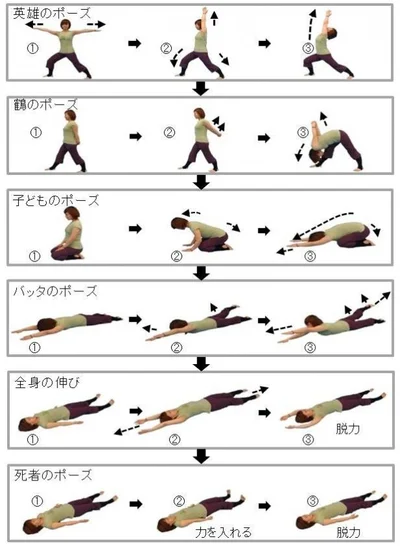 英雄のポーズ
①
②
③

鶴のポーズ
①
②
③

子どものポーズ
①
②
③

バッタのポーズ
①
②
③

全身の伸び
①
②
③
脱力

死者のポーズ
①
②
力を入れる
③
脱力